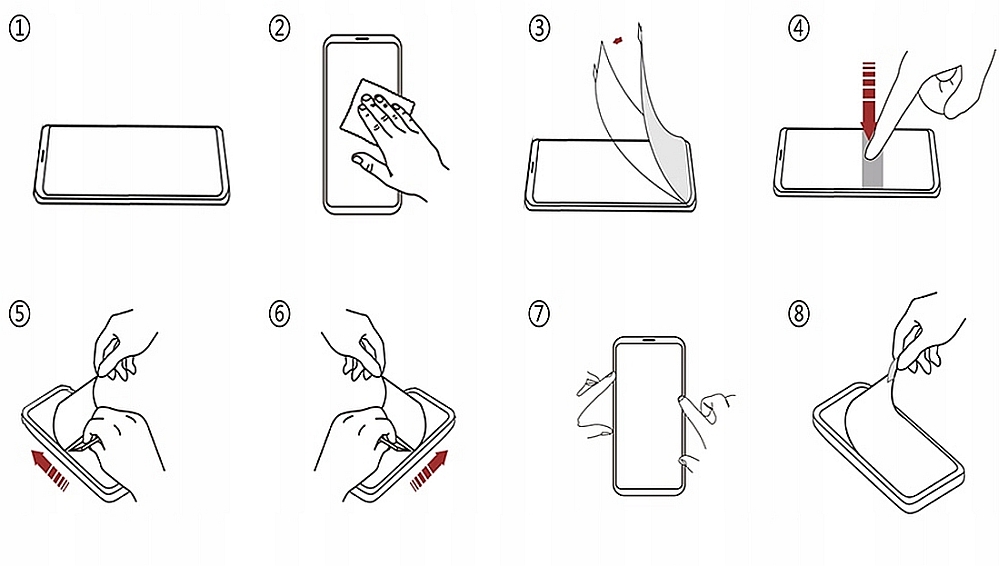 ①
②
③
④
⑤
⑥
⑦
⑧