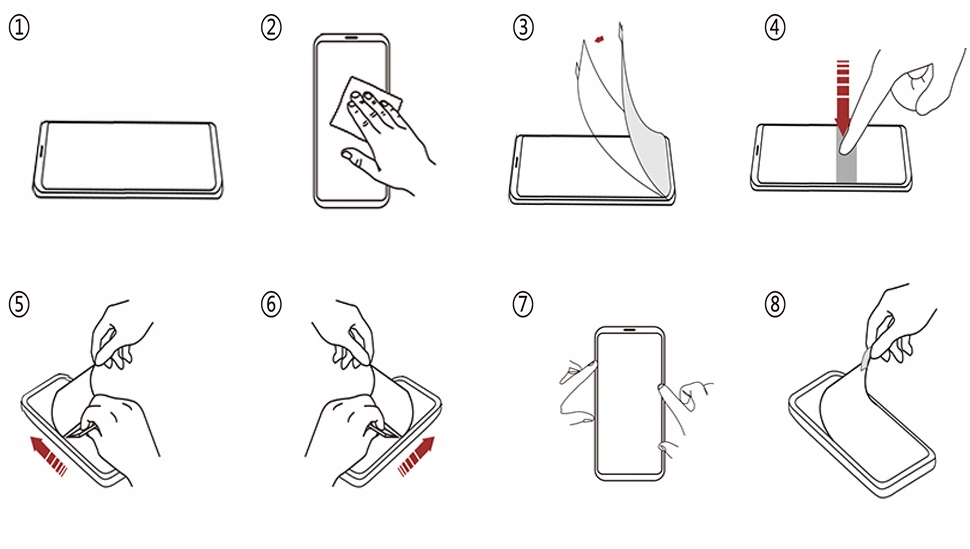 ①
②
③
④
⑤
⑥
⑦
⑧