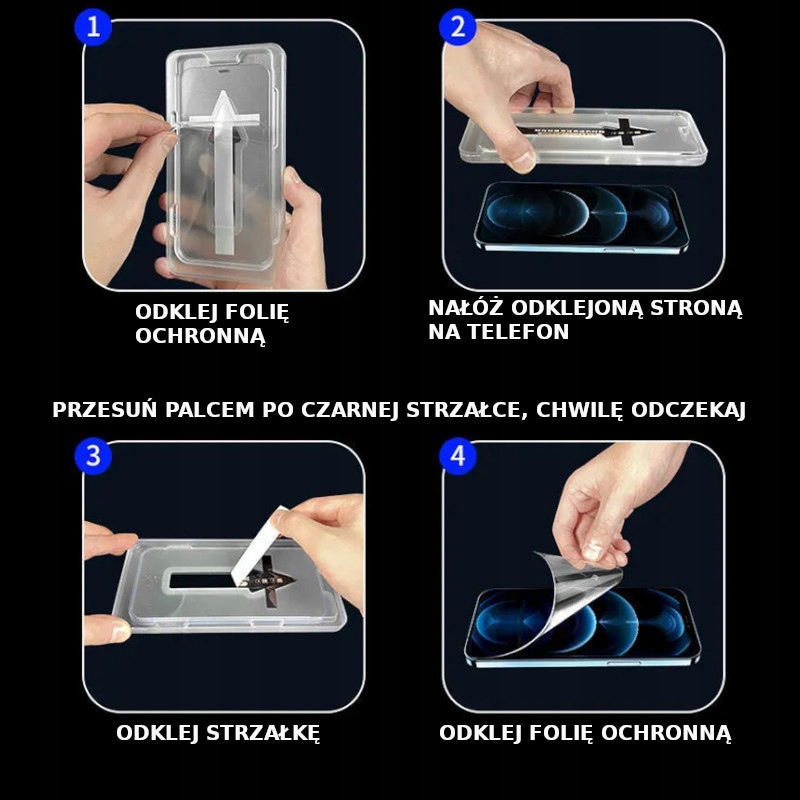 1

ODKLEJ FOLIĘ OCHRONNĄ

2

NAŁÓŻ ODKLEJONĄ STRONĄ NA TELEFON

PRZESUŃ PALCEM PO CZARNEJ STRZAŁCE, CHWILĘ ODCZEKAJ

3

ODKLEJ STRZAŁKĘ

4

ODKLEJ FOLIĘ OCHRONNĄ