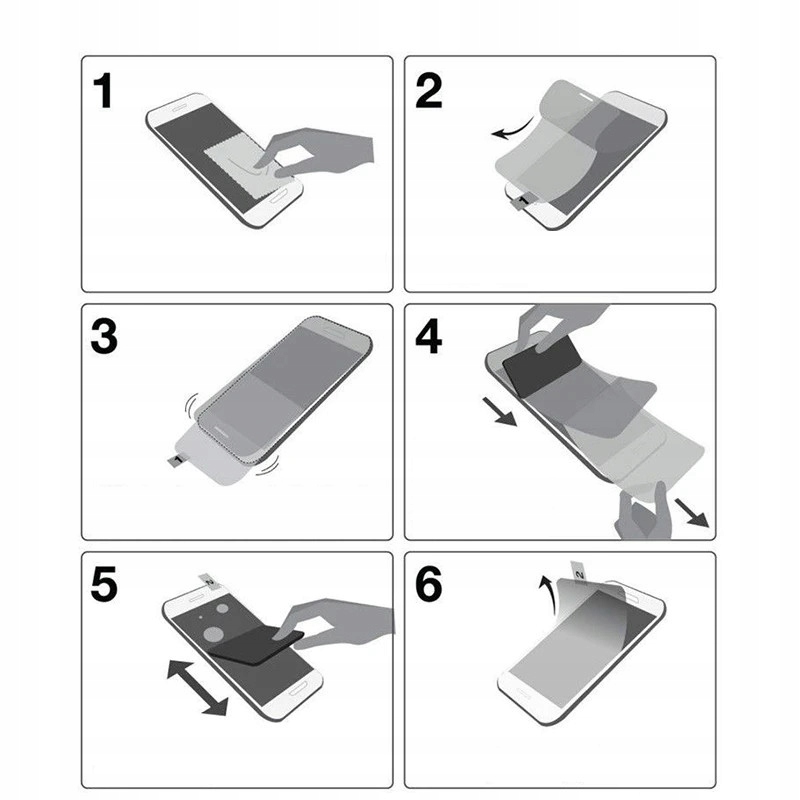 1

2

1

3

1

4

5

2

6

2